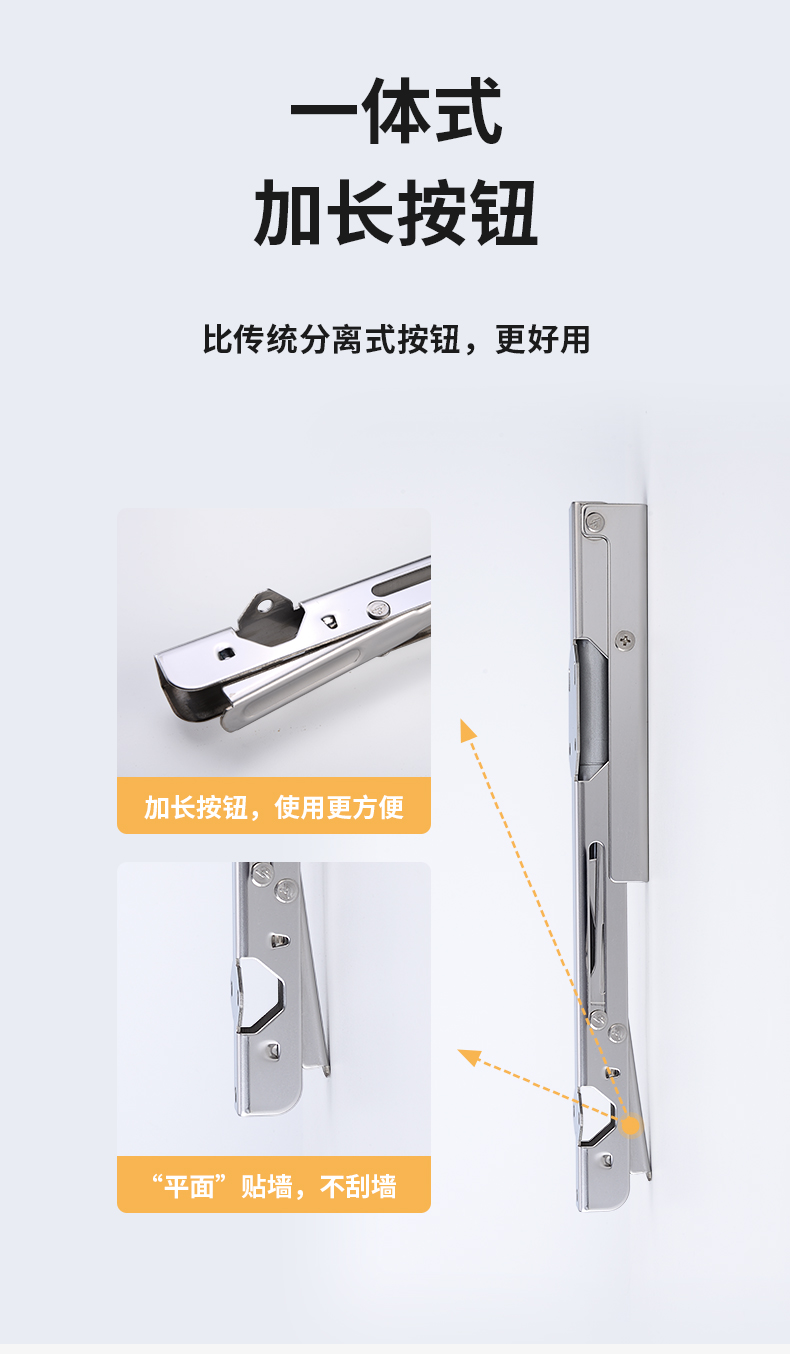 一体式
加长按钮

比传统分离式按钮，更好用

加长按钮，使用更方便

“平面”贴墙，不刮墙